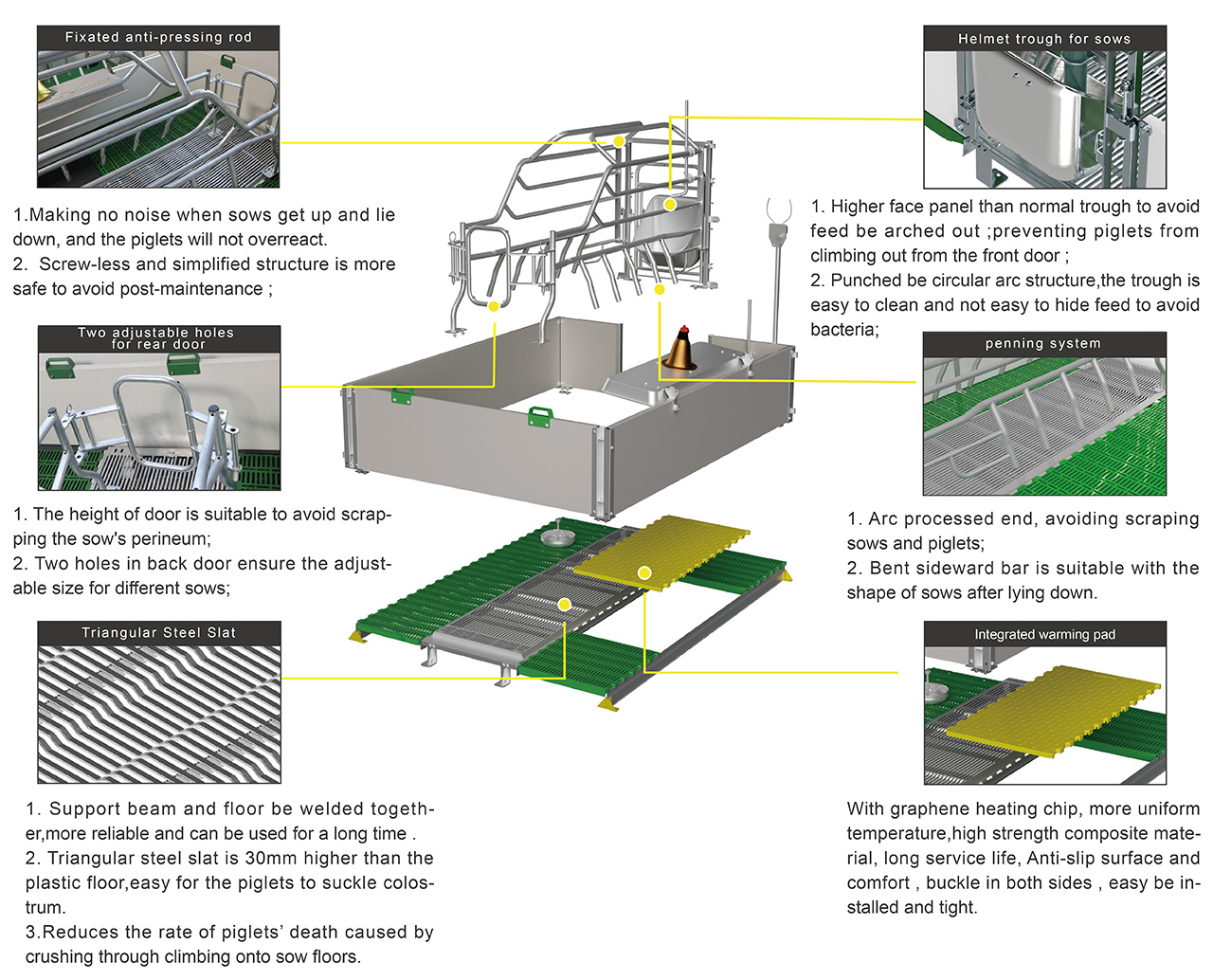 Fixated anti-pressing rod

1.Making no noise when sows get up and lie down, and the piglets will not overreact.
2. Screw-less and simplified structure is more safe to avoid post-maintenance ;

Two adjustable holes for rear door

1. The height of door is suitable to avoid scrapping the sow's perineum;
2. Two holes in back door ensure the adjustable size for different sows;

Triangular Steel Slat

1. Support beam and floor be welded together,more reliable and can be used for a long time .
2. Triangular steel slat is 30mm higher than the plastic floor,easy for the piglets to suckle colostrum.
3.Reduces the rate of piglets' death caused by crushing through climbing onto sow floors.

Helmet trough for sows

1. Higher face panel than normal trough to avoid feed be arched out ;preventing piglets from climbing out from the front door ;
2. Punched be circular arc structure,the trough is easy to clean and not easy to hide feed to avoid bacteria;

penning system

1. Arc processed end, avoiding scraping sows and piglets;
2. Bent sideward bar is suitable with the shape of sows after lying down.

Integrated warming pad

With graphene heating chip, more uniform temperature,high strength composite material, long service life, Anti-slip surface and comfort , buckle in both sides , easy be installed and tight.